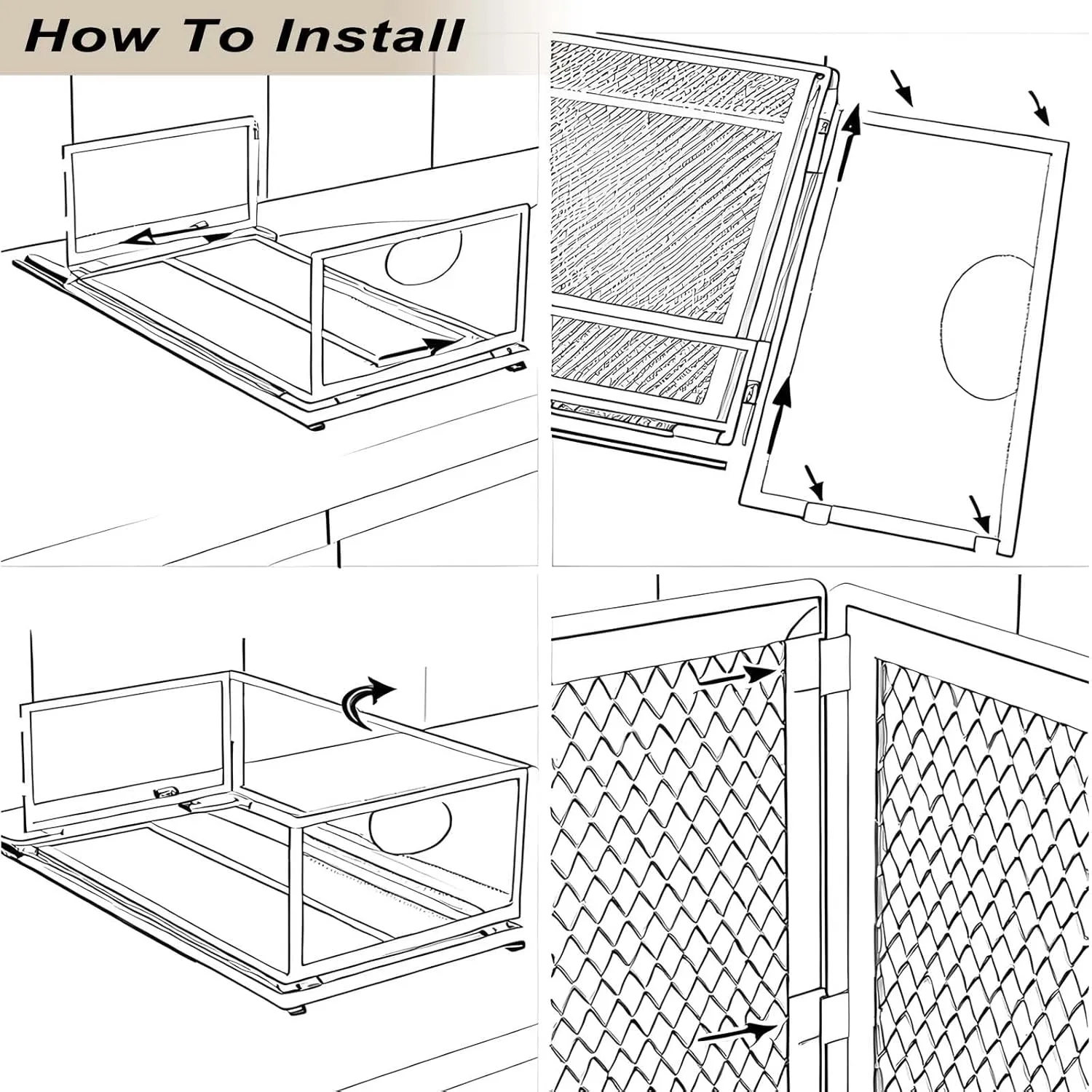 How To Install